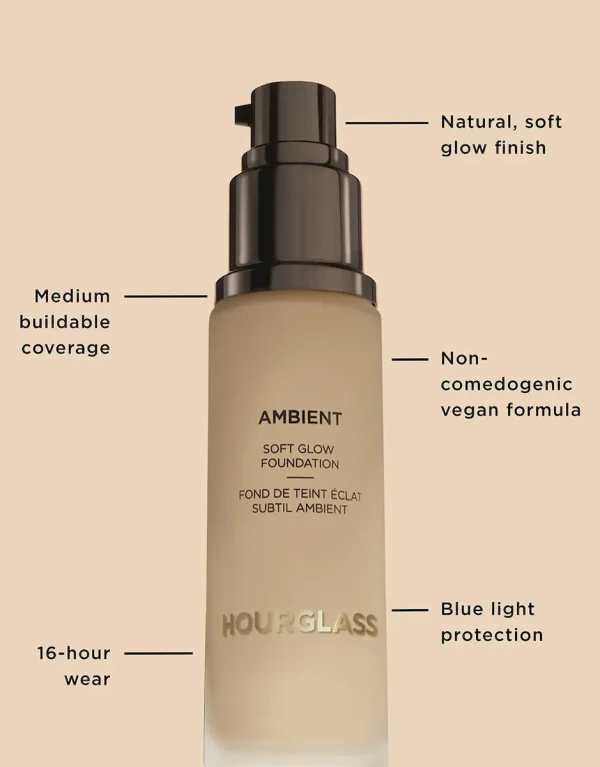 Natural, soft glow finish

Medium buildable coverage

Non-comedogenic vegan formula

AMBIENT

SOFT GLOW FOUNDATION

FOND DE TEINT ÉCLAT SUBTIL AMBIENT

HOURGLASS

Blue light protection

16-hour wear