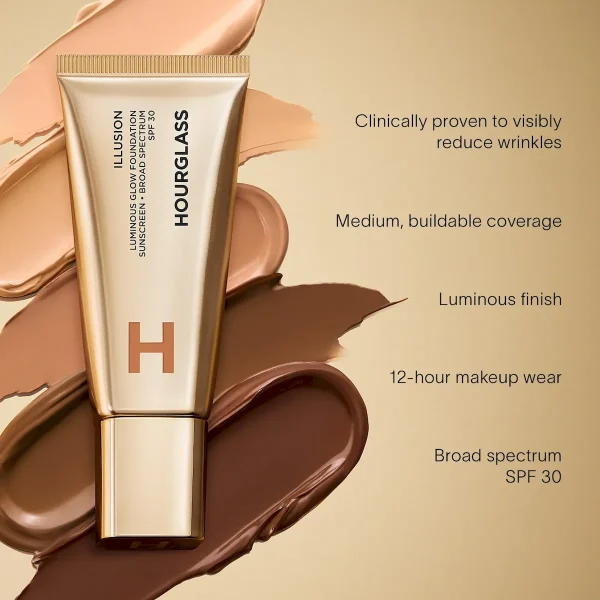 HOURGLASS
ILLUSION
LUMINOUS GLOW FOUNDATION
SUNSCREEN • BROAD SPECTRUM
SPF 30

H

Clinically proven to visibly reduce wrinkles

Medium, buildable coverage

Luminous finish

12-hour makeup wear

Broad spectrum SPF 30