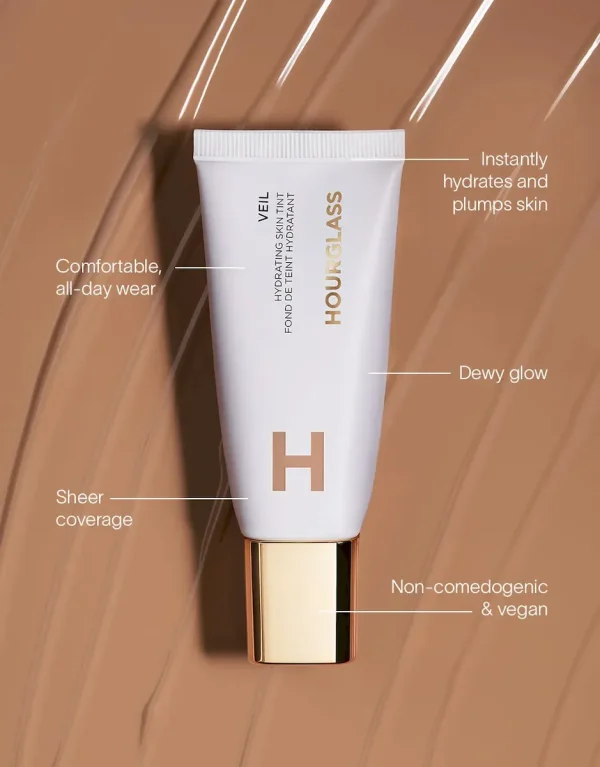 Instantly hydrates and plumps skin

Comfortable, all-day wear

VEIL
HYDRATING SKIN TINT
FOND DE TEINT HYDRATANT

HOURGLASS

Dewy glow

H

Sheer coverage

Non-comedogenic & vegan