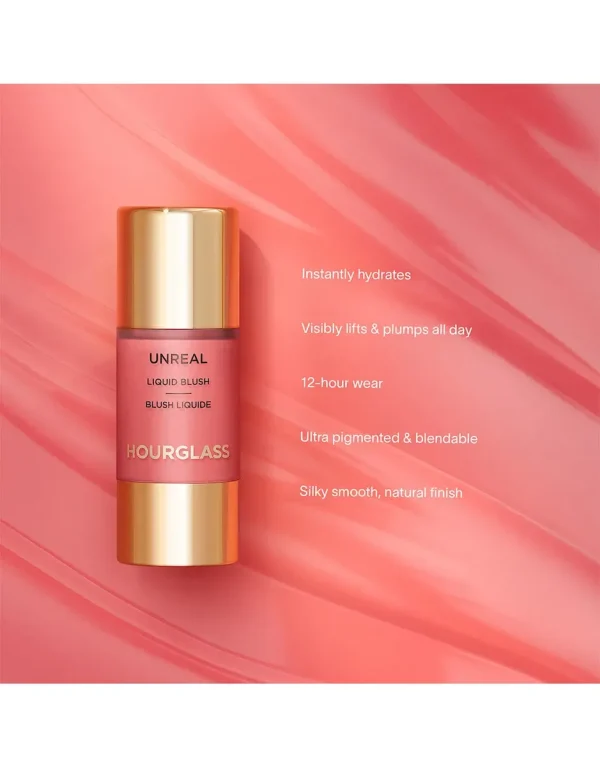 UNREAL

LIQUID BLUSH

BLUSH LIQUIDE

HOURGLASS

Instantly hydrates

Visibly lifts & plumps all day

12-hour wear

Ultra pigmented & blendable

Silky smooth, natural finish