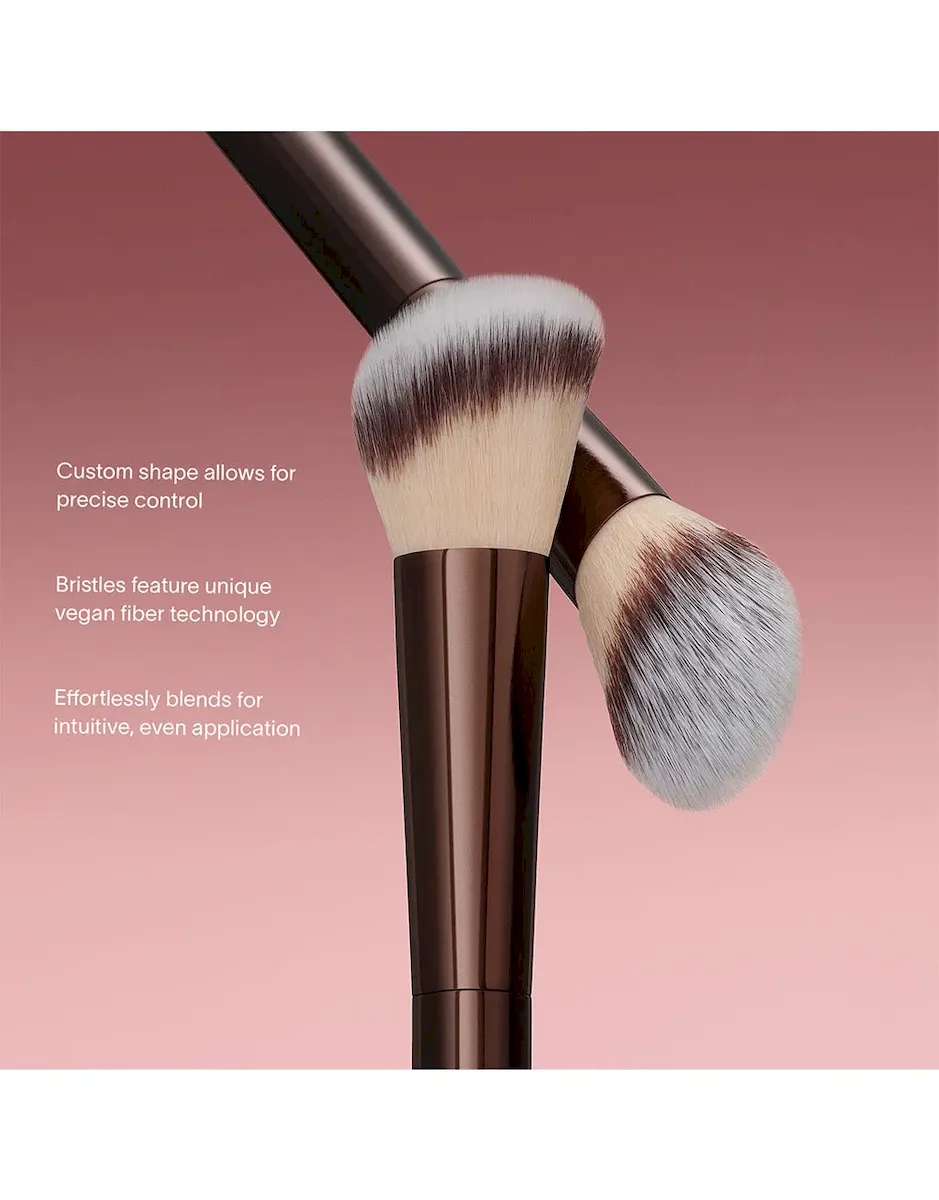 Custom shape allows for precise control

Bristles feature unique vegan fiber technology

Effortlessly blends for intuitive, even application