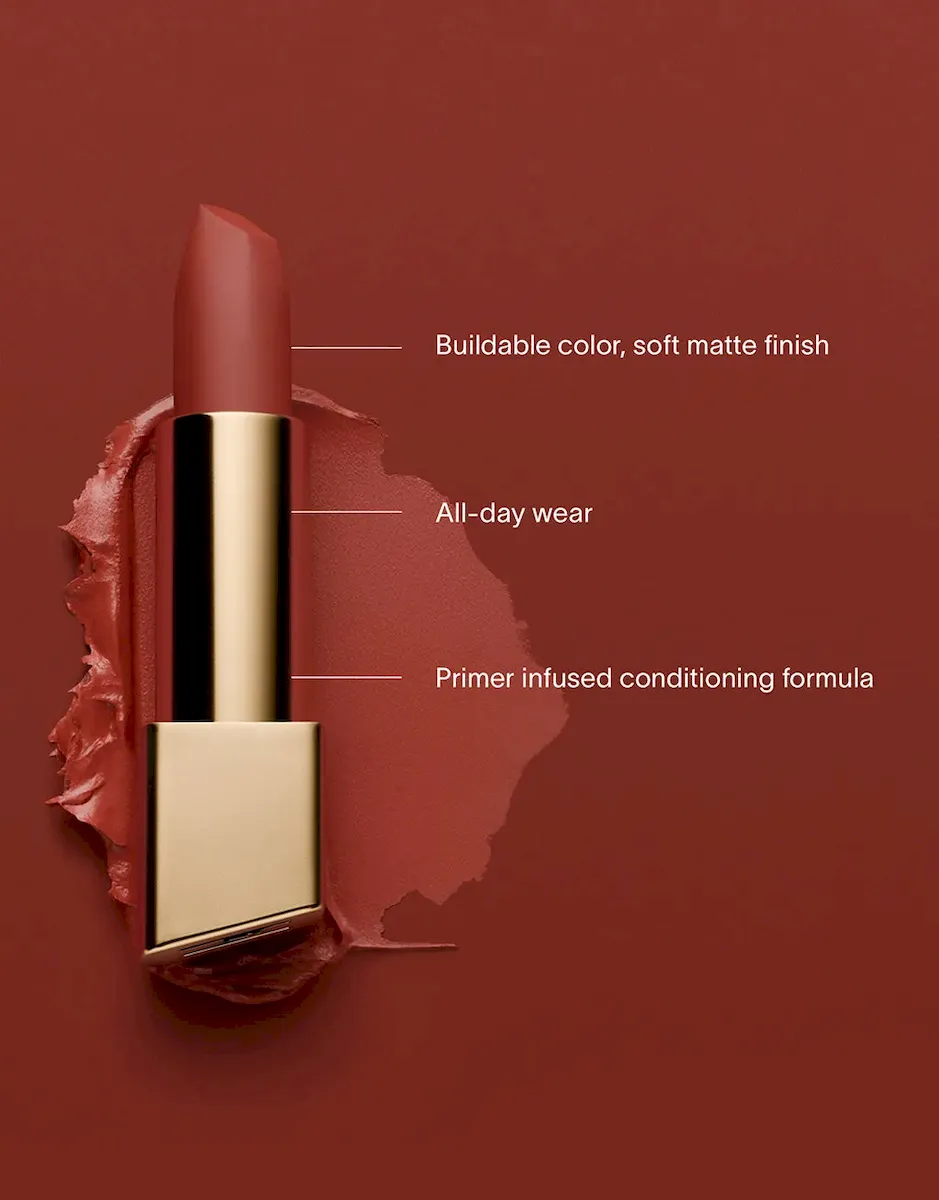 Buildable color, soft matte finish

All-day wear

Primer infused conditioning formula