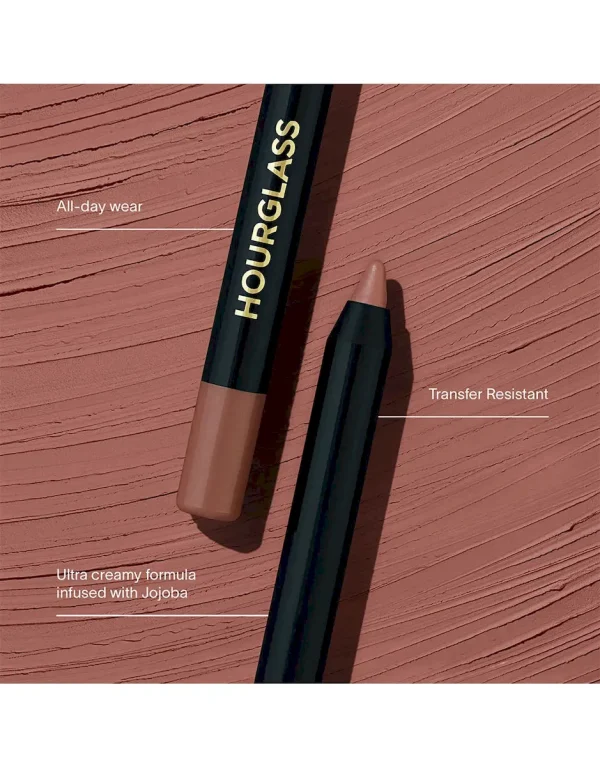 All-day wear

HOURGLASS

Transfer Resistant

Ultra creamy formula infused with Jojoba