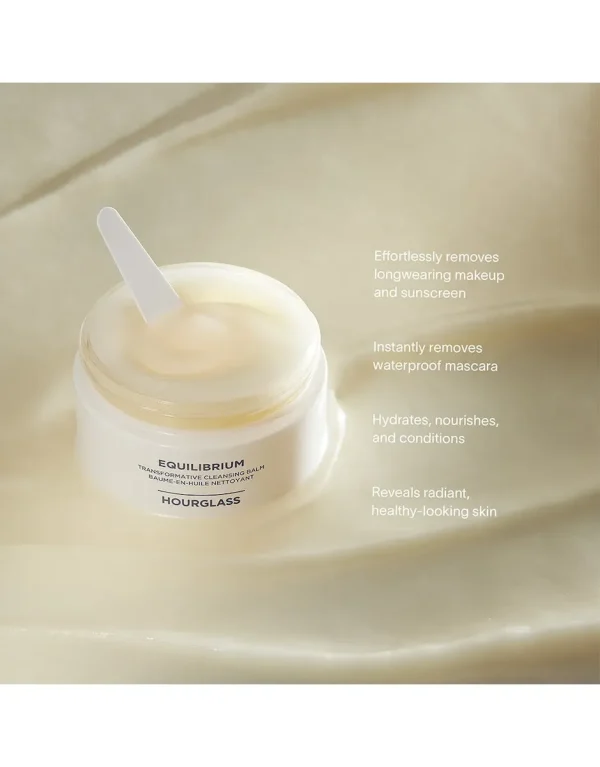 EQUILIBRIUM
TRANSFORMATIVE CLEANSING BALM
BAUME-EN-HUILE NETTOYANT
HOURGLASS

Effortlessly removes longwearing makeup and sunscreen

Instantly removes waterproof mascara

Hydrates, nourishes, and conditions

Reveals radiant, healthy-looking skin