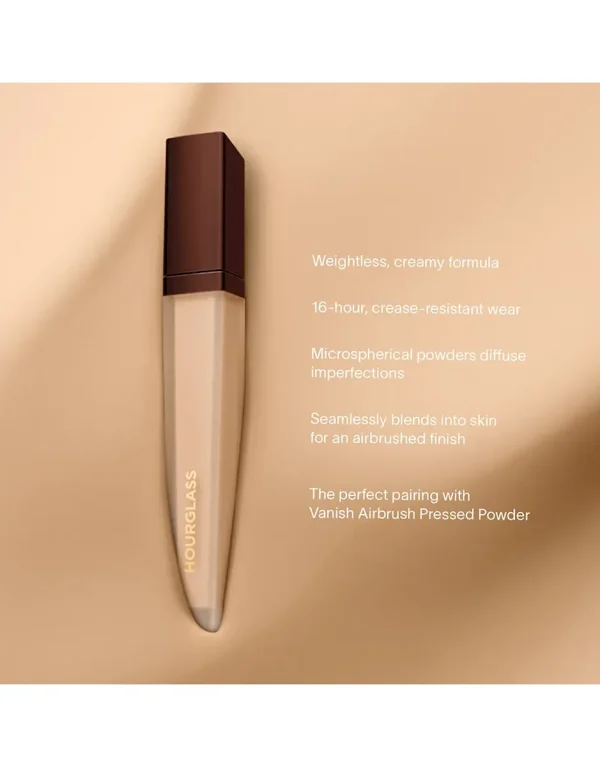 HOURGLASS

Weightless, creamy formula

16-hour, crease-resistant wear

Microspherical powders diffuse imperfections

Seamlessly blends into skin for an airbrushed finish

The perfect pairing with Vanish Airbrush Pressed Powder